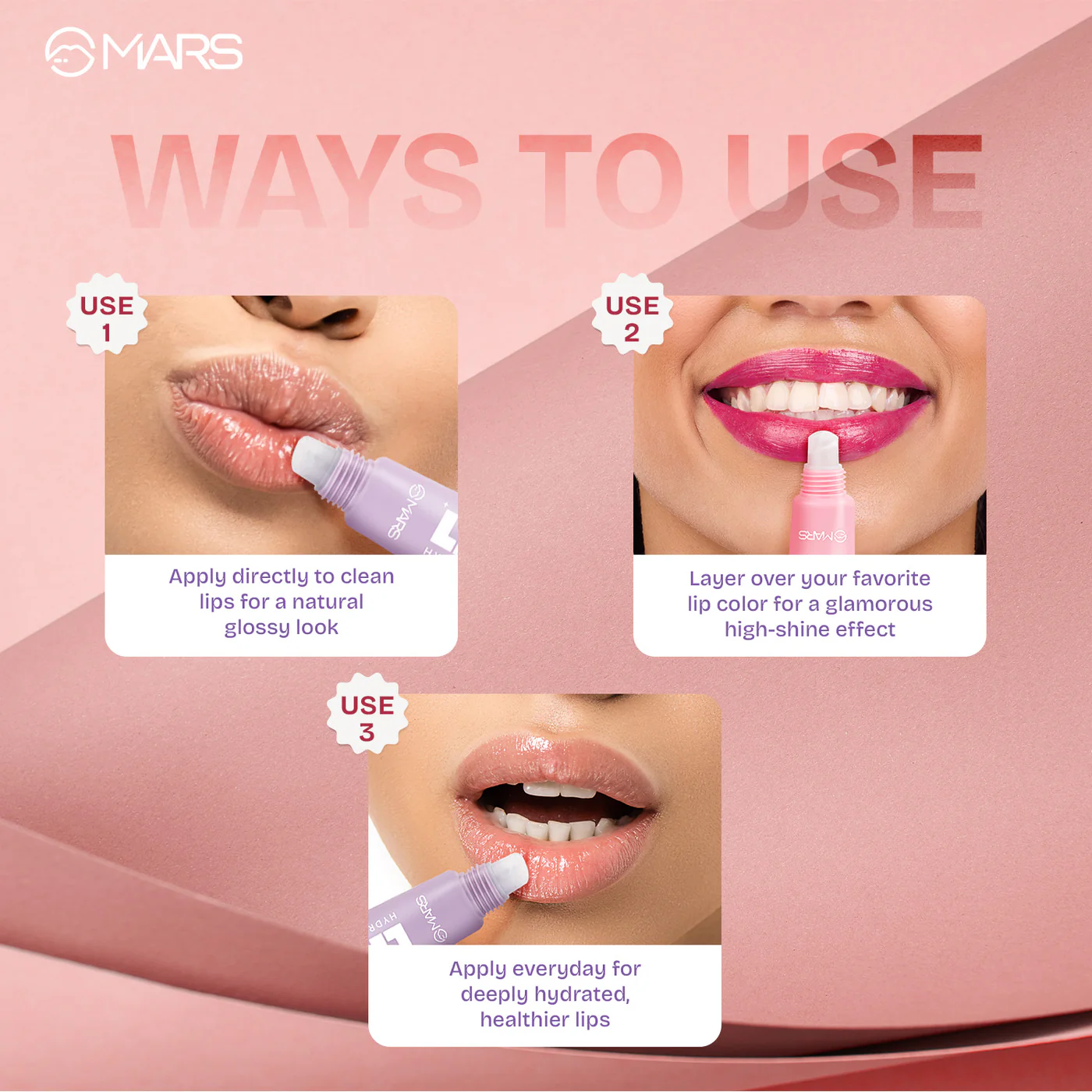 MARS

WAYS TO USE

USE 1

MARS

Apply directly to clean lips for a natural glossy look

USE 2

MARS

Layer over your favorite lip color for a glamorous high-shine effect

USE 3

MARS HYDR

Apply everyday for deeply hydrated, healthier lips