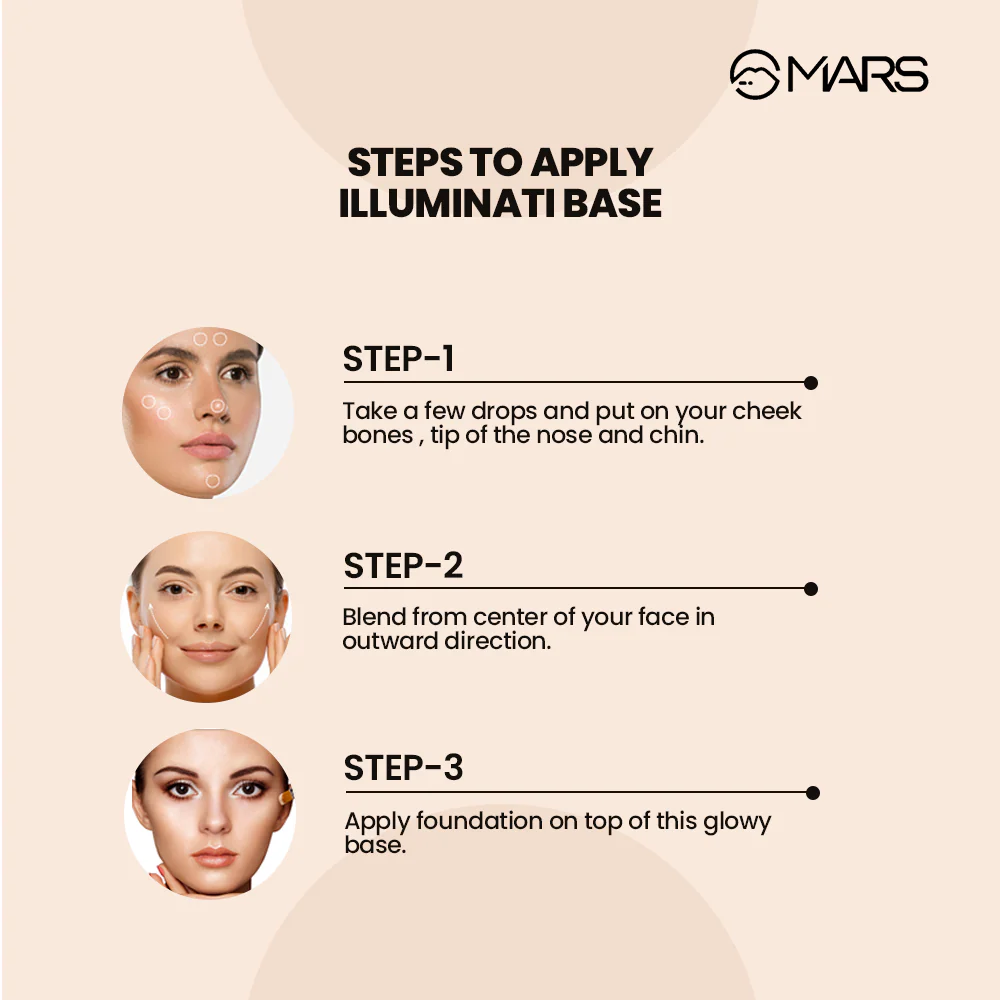 MARS

STEPS TO APPLY ILLUMINATI BASE

STEP-1

Take a few drops and put on your cheek bones , tip of the nose and chin.

STEP-2

Blend from center of your face in outward direction.

STEP-3

Apply foundation on top of this glowy base.